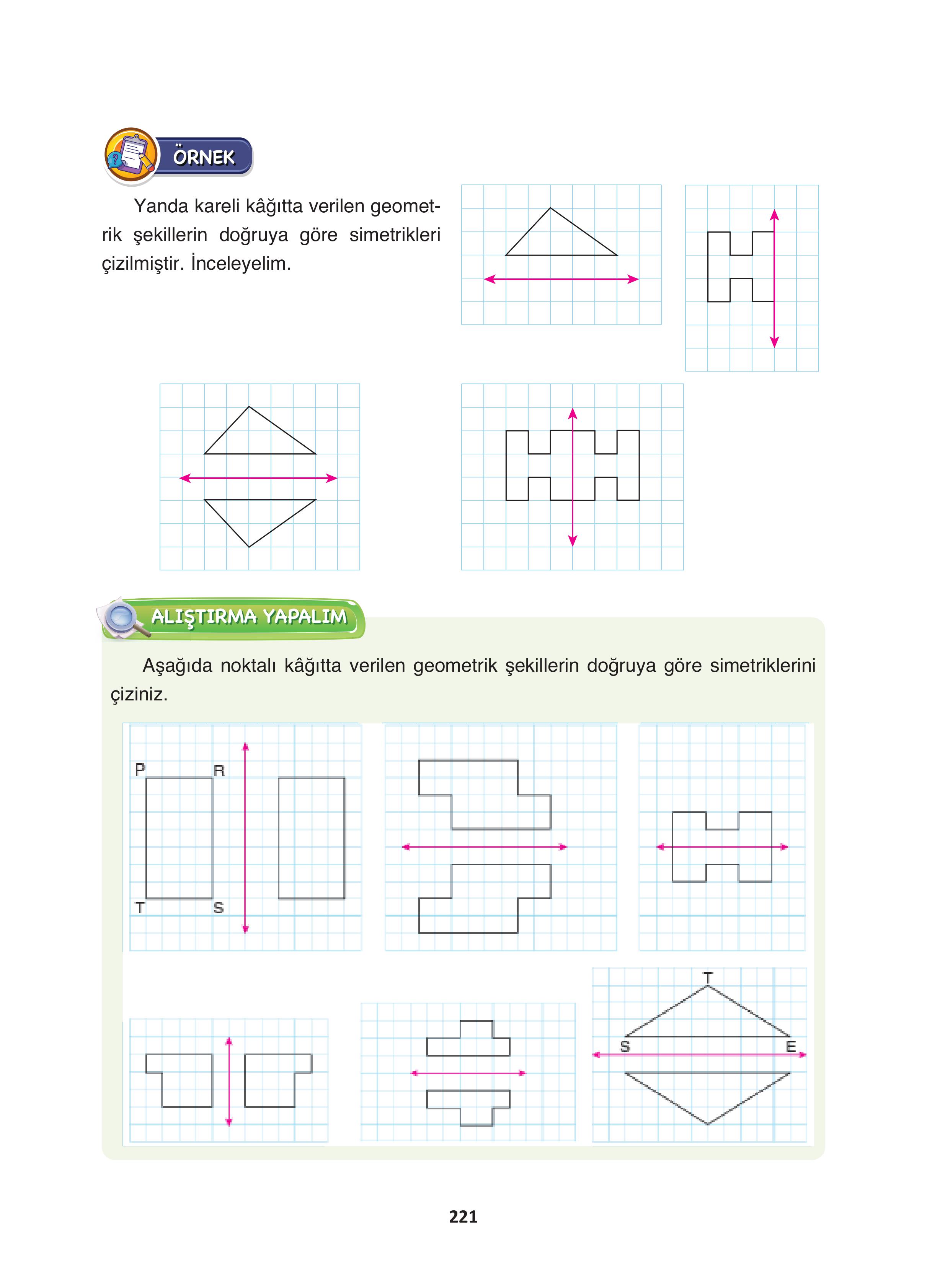 ÖRNEK

Yanda kareli kâğıtta verilen geometrik şekillerin doğruya göre simetrikleri çizilmiştir. İnceleyelim.

ALIŞTIRMA YAPALIM

Aşağıda noktalı kâğıtta verilen geometrik şekillerin doğruya göre simetriklerini çiziniz.

P R
T S

T
S E

221