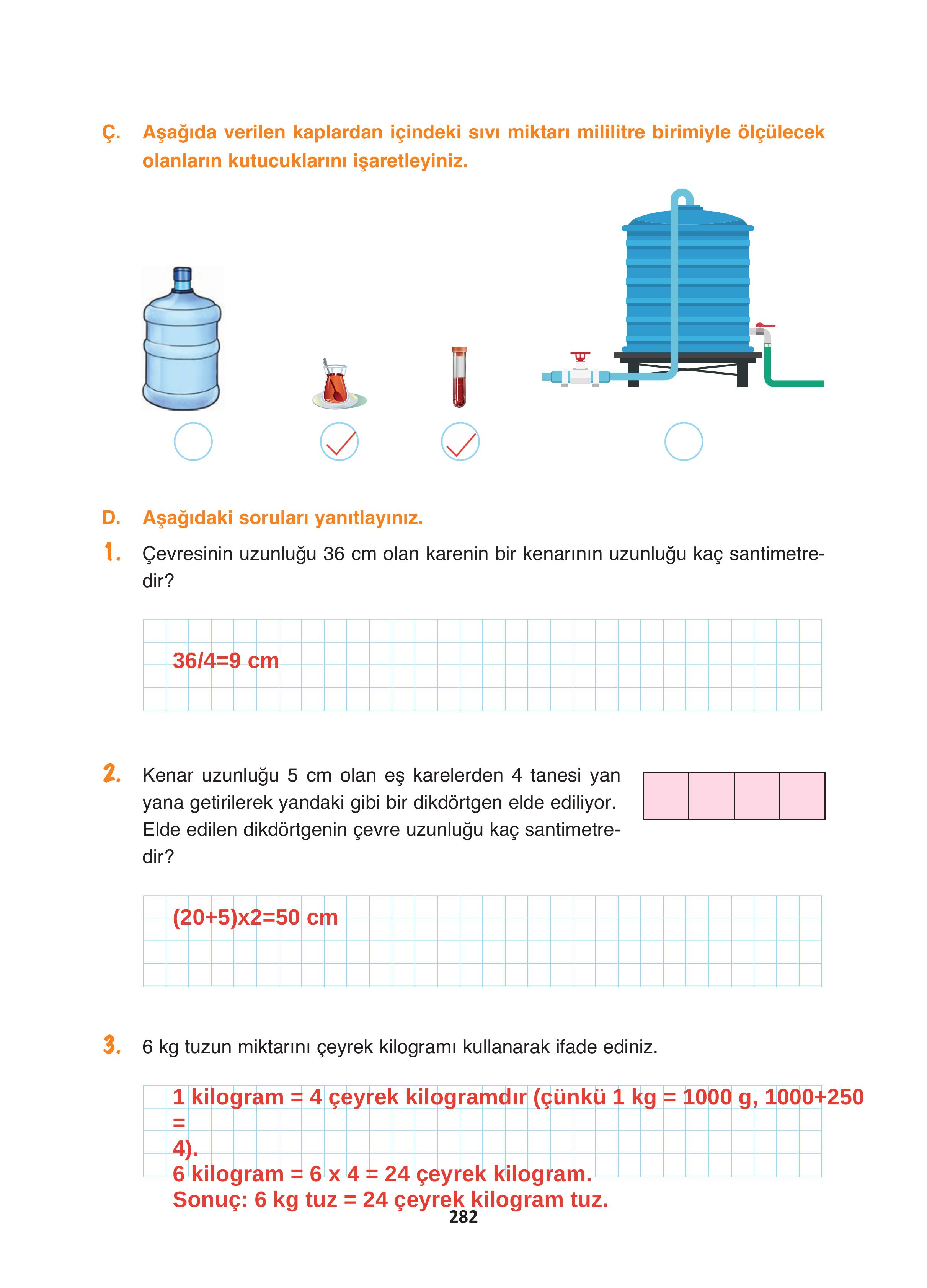 Ç. Aşağıda verilen kaplardan içindeki sıvı miktarı mililitre birimiyle ölçülecek olanların kutucuklarını işaretleyiniz.

D. Aşağıdaki soruları yanıtlayınız.

1. Çevresinin uzunluğu 36 cm olan karenin bir kenarının uzunluğu kaç santimetredir?

36/4=9 cm

2. Kenar uzunluğu 5 cm olan eş karelerden 4 tanesi yan yana getirilerek yandaki gibi bir dikdörtgen elde ediliyor. Elde edilen dikdörtgenin çevre uzunluğu kaç santimetredir?

(20+5)x2=50 cm

3. 6 kg tuzun miktarını çeyrek kilogramı kullanarak ifade ediniz.

1 kilogram = 4 çeyrek kilogramdır (çünkü 1 kg = 1000 g, 1000+250 = 4).
6 kilogram = 6 x 4 = 24 çeyrek kilogram.
Sonuç: 6 kg tuz = 24 çeyrek kilogram tuz.

282