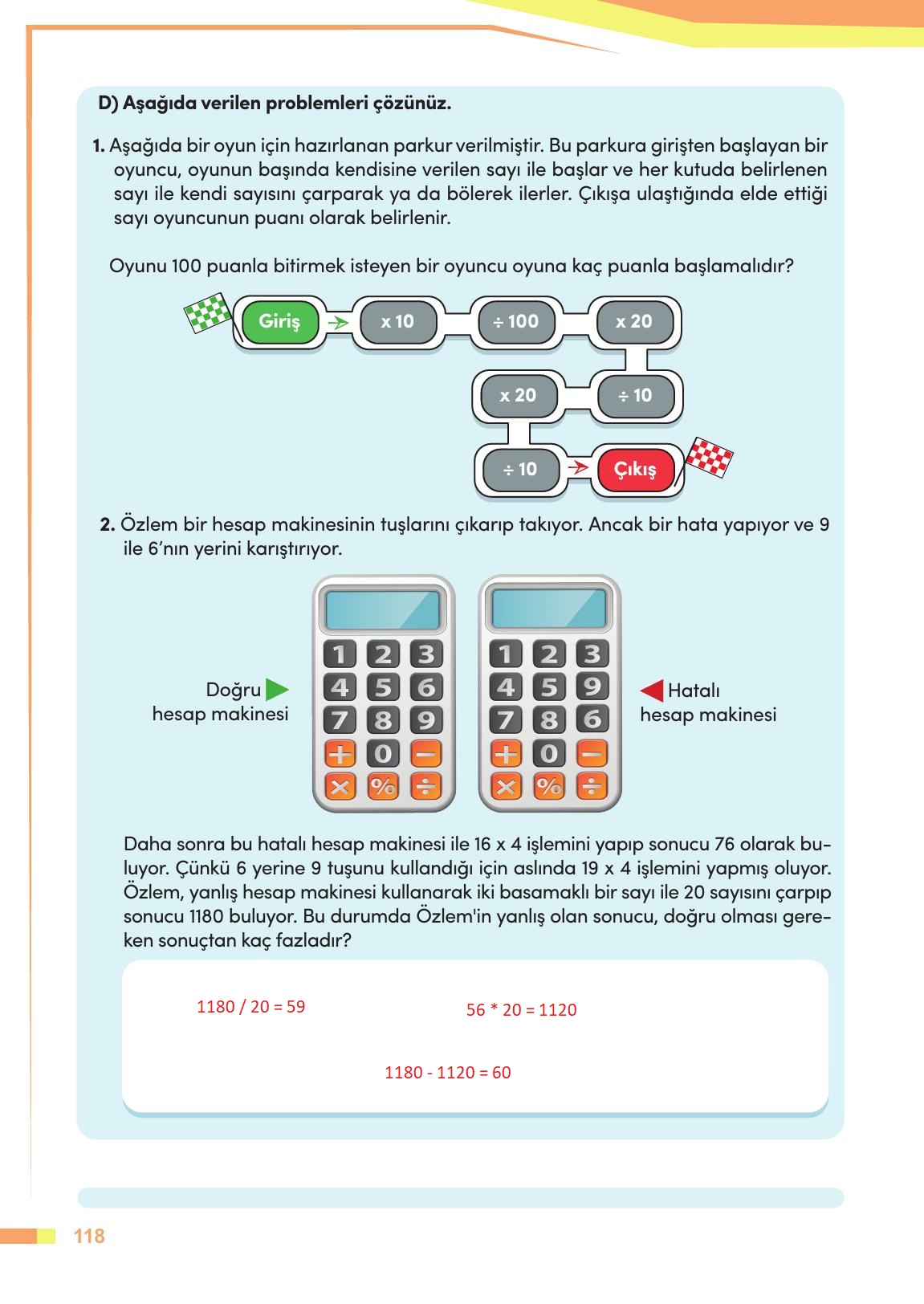 D) Aşağıda verilen problemleri çözünüz.

1. Aşağıda bir oyun için hazırlanan parkur verilmiştir. Bu parkura girişten başlayan bir oyuncu, oyunun başında kendisine verilen sayı ile başlar ve her kutuda belirlenen sayı ile kendi sayısını çarparak ya da bölerek ilerler. Çıkışa ulaştığında elde ettiği sayı oyuncunun puanı olarak belirlenir.

Oyunu 100 puanla bitirmek isteyen bir oyuncu oyuna kaç puanla başlamalıdır?

Giriş
x 10
÷ 100
x 20
÷ 10
x 20
÷ 10
Çıkış

2. Özlem bir hesap makinesinin tuşlarını çıkarıp takıyor. Ancak bir hata yapıyor ve 9 ile 6'nın yerini karıştırıyor.

Doğru hesap makinesi

1 2 3
4 5 6
7 8 9
+ 0 −
× % ÷

1 2 3
4 5 9
7 8 6
+ 0 −
× % ÷

Hatalı hesap makinesi

Daha sonra bu hatalı hesap makinesi ile 16 x 4 işlemini yapıp sonucu 76 olarak buluyor. Çünkü 6 yerine 9 tuşunu kullandığı için aslında 19 x 4 işlemini yapmış oluyor. Özlem, yanlış hesap makinesi kullanarak iki basamaklı bir sayı ile 20 sayısını çarpıp sonucu 1180 buluyor. Bu durumda Özlem'in yanlış olan sonucu, doğru olması gereken sonuçtan kaç fazladır?

1180 / 20 = 59

56 * 20 = 1120

1180 - 1120 = 60

118