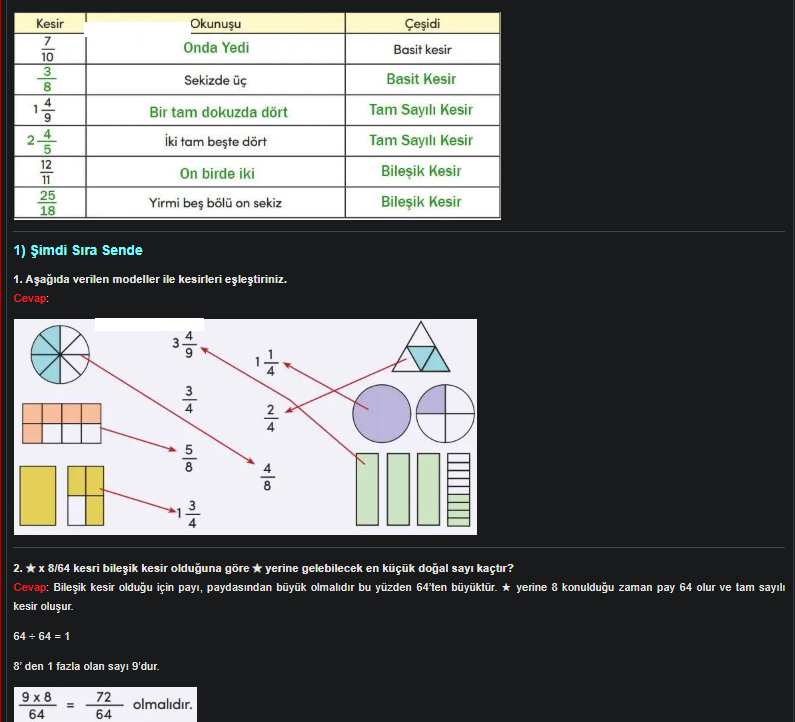 | Kesir | Okunuşu | Çeşidi |
|---|---|---|
| $\frac{7}{10}$ | Onda Yedi | Basit kesir |
| $\frac{3}{8}$ | Sekizde üç | Basit Kesir |
| $1\frac{4}{9}$ | Bir tam dokuzda dört | Tam Sayılı Kesir |
| $2\frac{4}{5}$ | İki tam beşte dört | Tam Sayılı Kesir |
| $\frac{12}{11}$ | On birde iki | Bileşik Kesir |
| $\frac{25}{18}$ | Yirmi beş bölü on sekiz | Bileşik Kesir |

1) Şimdi Sıra Sende

1. Aşağıda verilen modeller ile kesirleri eşleştiriniz.

Cevap:

$3\frac{4}{9}$ $1\frac{1}{4}$ $\frac{3}{4}$ $\frac{2}{4}$ $\frac{5}{8}$ $\frac{4}{8}$ $1\frac{3}{4}$

2. ★ x 8/64 kesri bileşik kesir olduğuna göre ★ yerine gelebilecek en küçük doğal sayı kaçtır?

Cevap: Bileşik kesir olduğu için payı, paydasından büyük olmalıdır bu yüzden 64'ten büyüktür. ★ yerine 8 konulduğu zaman pay 64 olur ve tam sayılı kesir oluşur.

64 ÷ 64 = 1

8' den 1 fazla olan sayı 9'dur.

$\frac{9 \times 8}{64} = \frac{72}{64}$ olmalıdır.