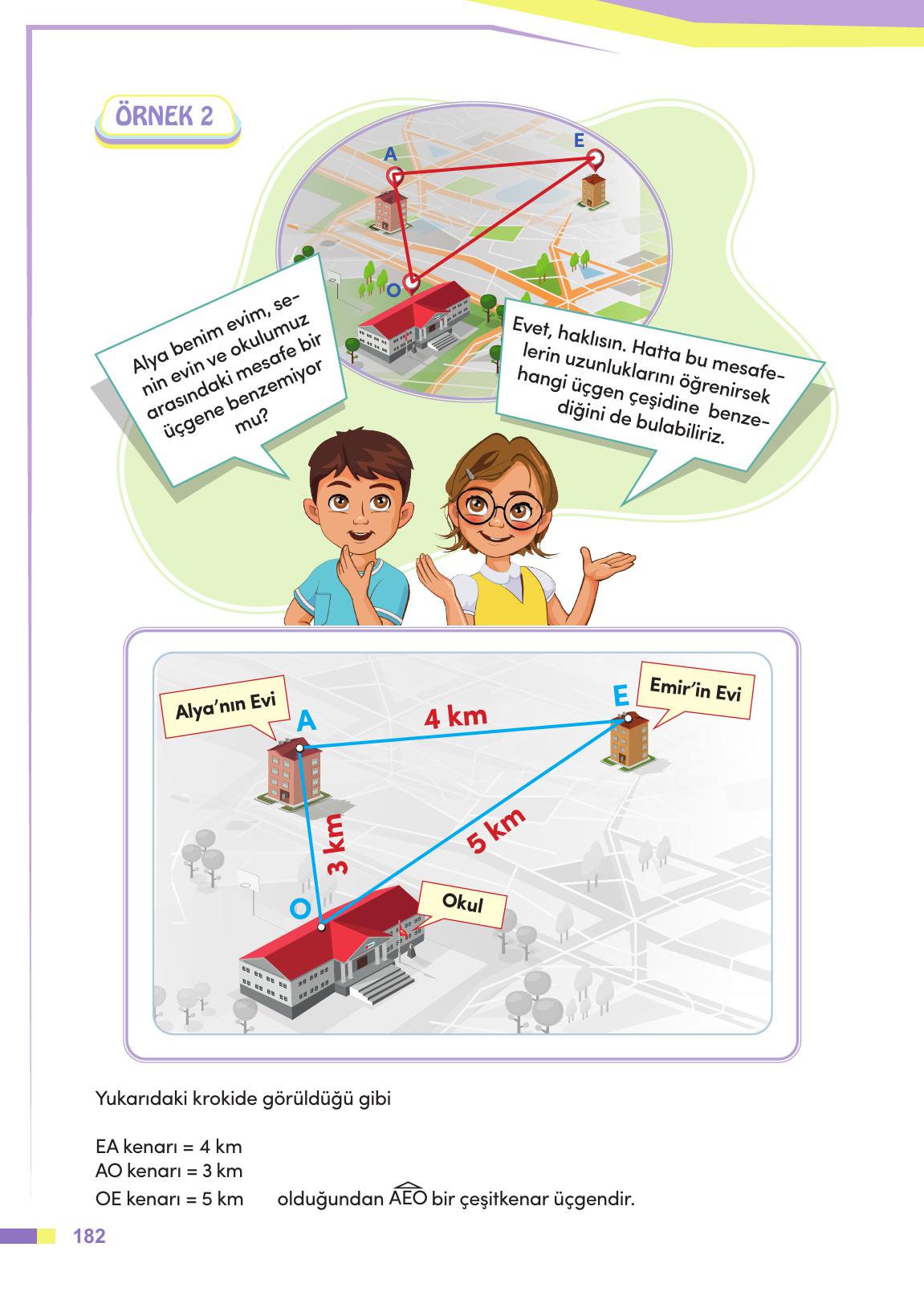 ÖRNEK 2

A

E

O

Alya benim evim, senin evin ve okulumuz arasındaki mesafe bir üçgene benzemiyor mu?

Evet, haklısın. Hatta bu mesafelerin uzunluklarını öğrenirsek hangi üçgen çeşidine benzediğini de bulabiliriz.

Alya'nın Evi

A

4 km

E

Emir'in Evi

3 km

5 km

O

Okul

Yukarıdaki krokide görüldüğü gibi

EA kenarı = 4 km
AO kenarı = 3 km
OE kenarı = 5 km olduğundan $\widehat{AEO}$ bir çeşitkenar üçgendir.

182