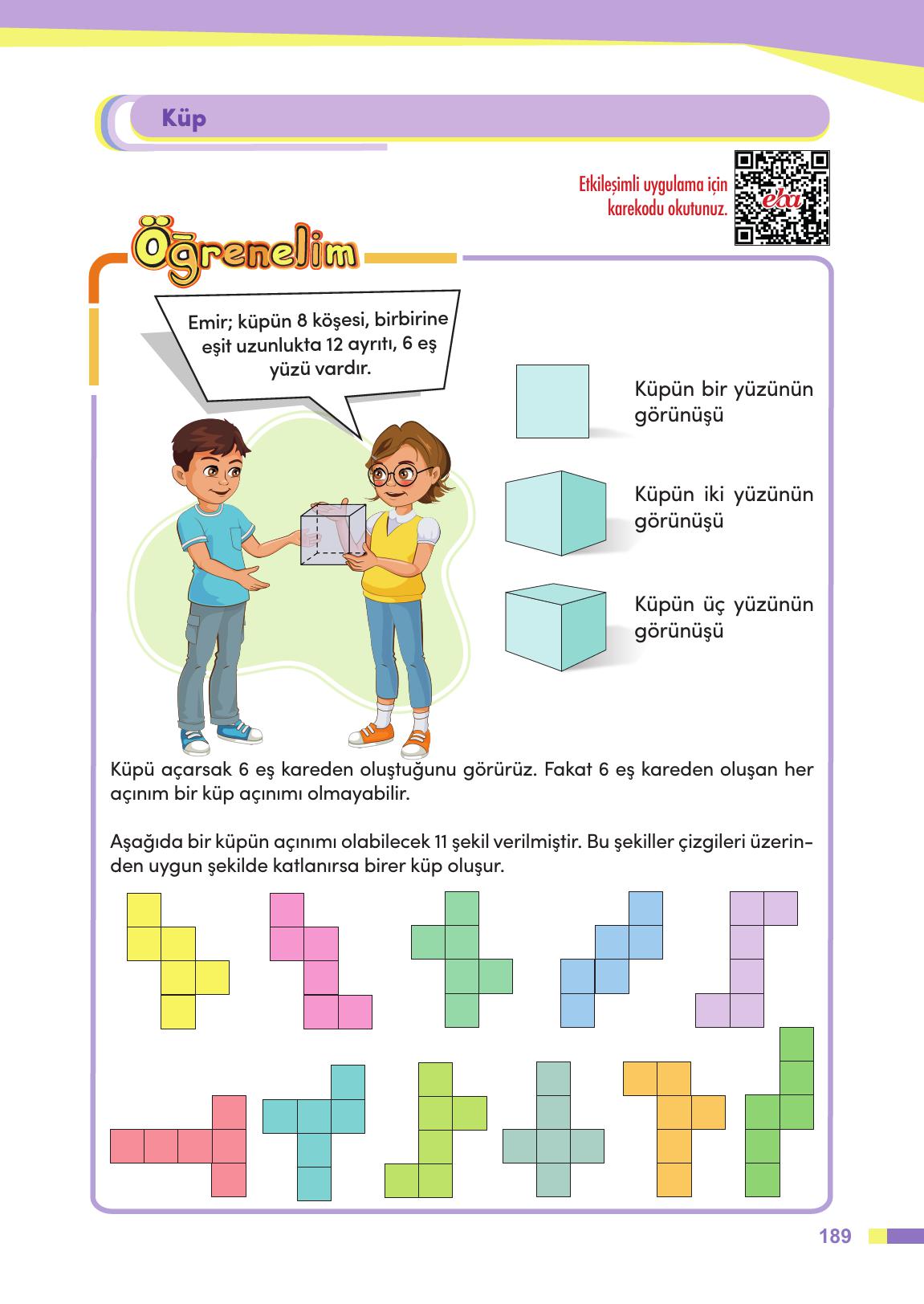 Küp

Etkileşimli uygulama için karekodu okutunuz.

eba

Öğrenelim

Emir; küpün 8 köşesi, birbirine eşit uzunlukta 12 ayrıtı, 6 eş yüzü vardır.

Küpün bir yüzünün görünüşü

Küpün iki yüzünün görünüşü

Küpün üç yüzünün görünüşü

Küpü açarsak 6 eş kareden oluştuğunu görürüz. Fakat 6 eş kareden oluşan her açınım bir küp açınımı olmayabilir.

Aşağıda bir küpün açınımı olabilecek 11 şekil verilmiştir. Bu şekiller çizgileri üzerinden uygun şekilde katlanırsa birer küp oluşur.

189