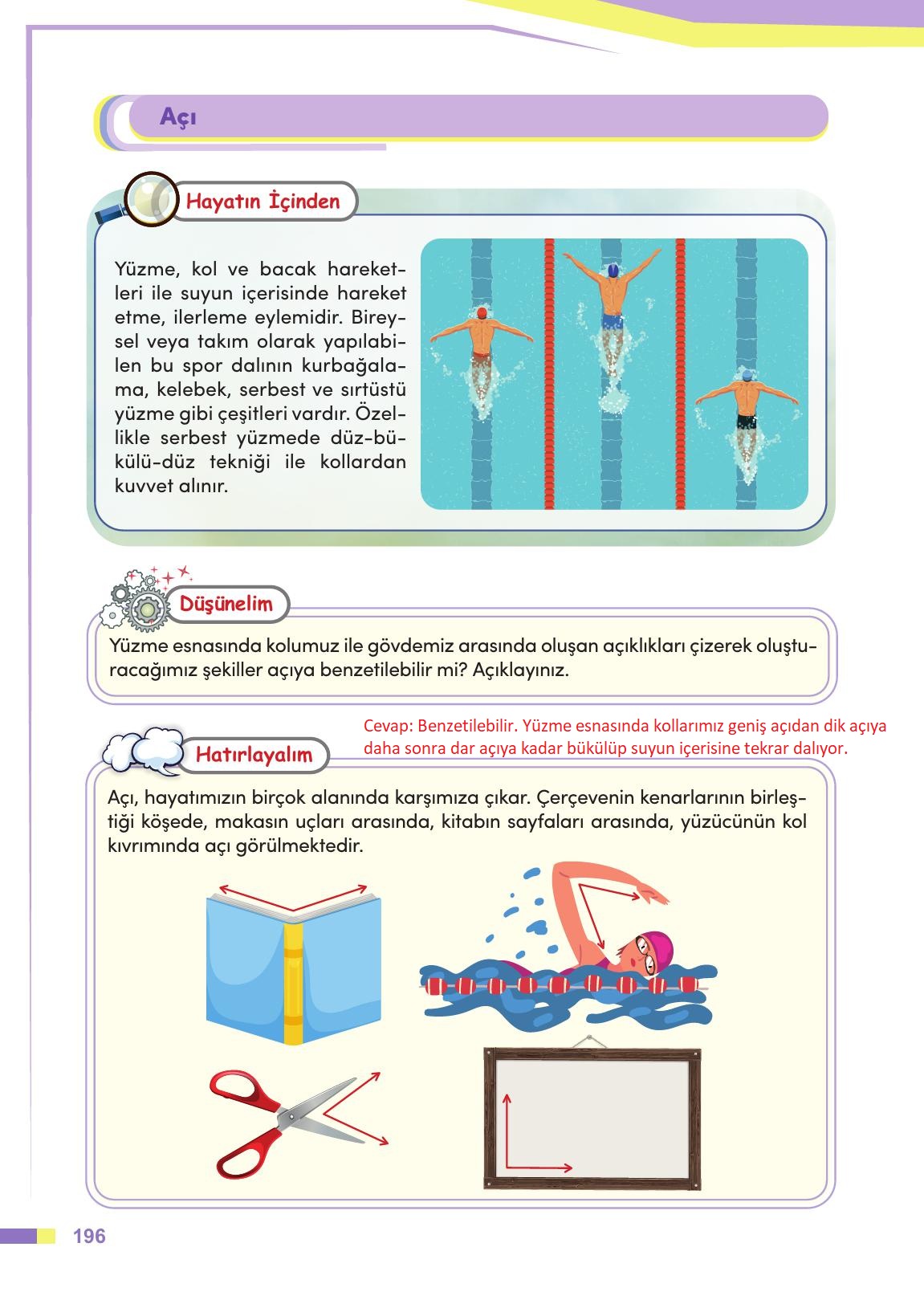 Açı

Hayatın İçinden

Yüzme, kol ve bacak hareketleri ile suyun içerisinde hareket etme, ilerleme eylemidir. Bireysel veya takım olarak yapılabilen bu spor dalının kurbağalama, kelebek, serbest ve sırtüstü yüzme gibi çeşitleri vardır. Özellikle serbest yüzmede düz-bükülü-düz tekniği ile kollardan kuvvet alınır.

Düşünelim

Yüzme esnasında kolumuz ile gövdemiz arasında oluşan açıklıkları çizerek oluşturacağımız şekiller açıya benzetilebilir mi? Açıklayınız.

Cevap: Benzetilebilir. Yüzme esnasında kollarımız geniş açıdan dik açıya daha sonra dar açıya kadar bükülüp suyun içerisine tekrar dalıyor.

Hatırlayalım

Açı, hayatımızın birçok alanında karşımıza çıkar. Çerçevenin kenarlarının birleştiği köşede, makasın uçları arasında, kitabın sayfaları arasında, yüzücünün kol kıvrımında açı görülmektedir.

196