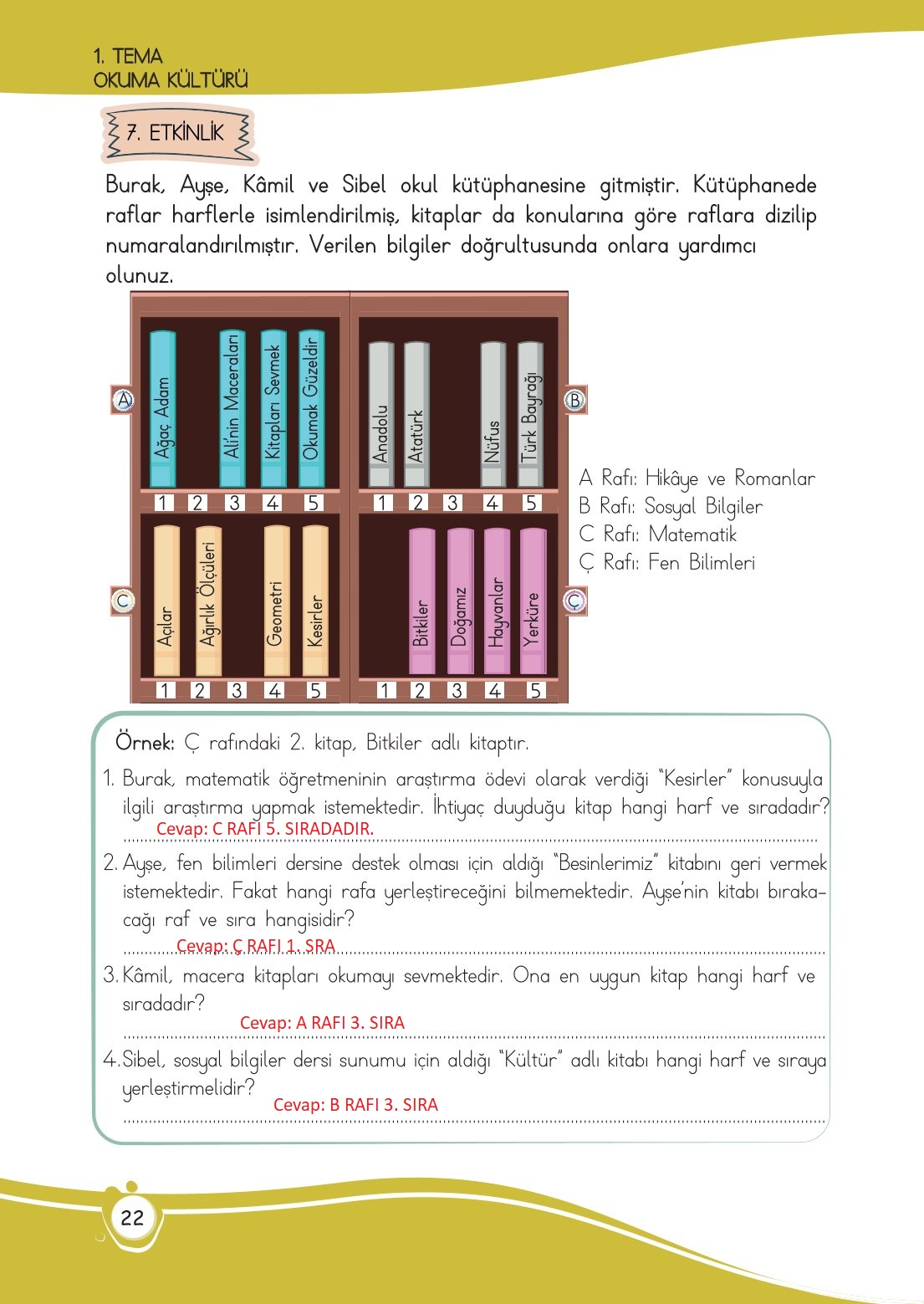 1. TEMA
OKUMA KÜLTÜRÜ

7. ETKİNLİK

Burak, Ayşe, Kâmil ve Sibel okul kütüphanesine gitmiştir. Kütüphanede raflar harflerle isimlendirilmiş, kitaplar da konularına göre raflara dizilip numaralandırılmıştır. Verilen bilgiler doğrultusunda onlara yardımcı olunuz.

A
Ağaç Adam
Ali'nin Maceraları
Kitapları Sevmek
Okumak Güzeldir
1 2 3 4 5

B
Anadolu
Atatürk
Nüfus
Türk Bayrağı
1 2 3 4 5

C
Açılar
Ağırlık Ölçüleri
Geometri
Kesirler
1 2 3 4 5

Ç
Bitkiler
Doğamız
Hayvanlar
Yerküre
1 2 3 4 5

A Rafı: Hikâye ve Romanlar
B Rafı: Sosyal Bilgiler
C Rafı: Matematik
Ç Rafı: Fen Bilimleri

Örnek: Ç rafındaki 2. kitap, Bitkiler adlı kitaptır.

1. Burak, matematik öğretmeninin araştırma ödevi olarak verdiği "Kesirler" konusuyla ilgili araştırma yapmak istemektedir. İhtiyaç duyduğu kitap hangi harf ve sıradadır?
Cevap: C RAFI 5. SIRADADIR.

2. Ayşe, fen bilimleri dersine destek olması için aldığı "Besinlerimiz" kitabını geri vermek istemektedir. Fakat hangi rafa yerleştireceğini bilmemektedir. Ayşe'nin kitabı bırakacağı raf ve sıra hangisidir?
Cevap: Ç RAFI 1. SRA

3. Kâmil, macera kitapları okumayı sevmektedir. Ona en uygun kitap hangi harf ve sıradadır?
Cevap: A RAFI 3. SIRA

4. Sibel, sosyal bilgiler dersi sunumu için aldığı "Kültür" adlı kitabı hangi harf ve sıraya yerleştirmelidir?
Cevap: B RAFI 3. SIRA

22